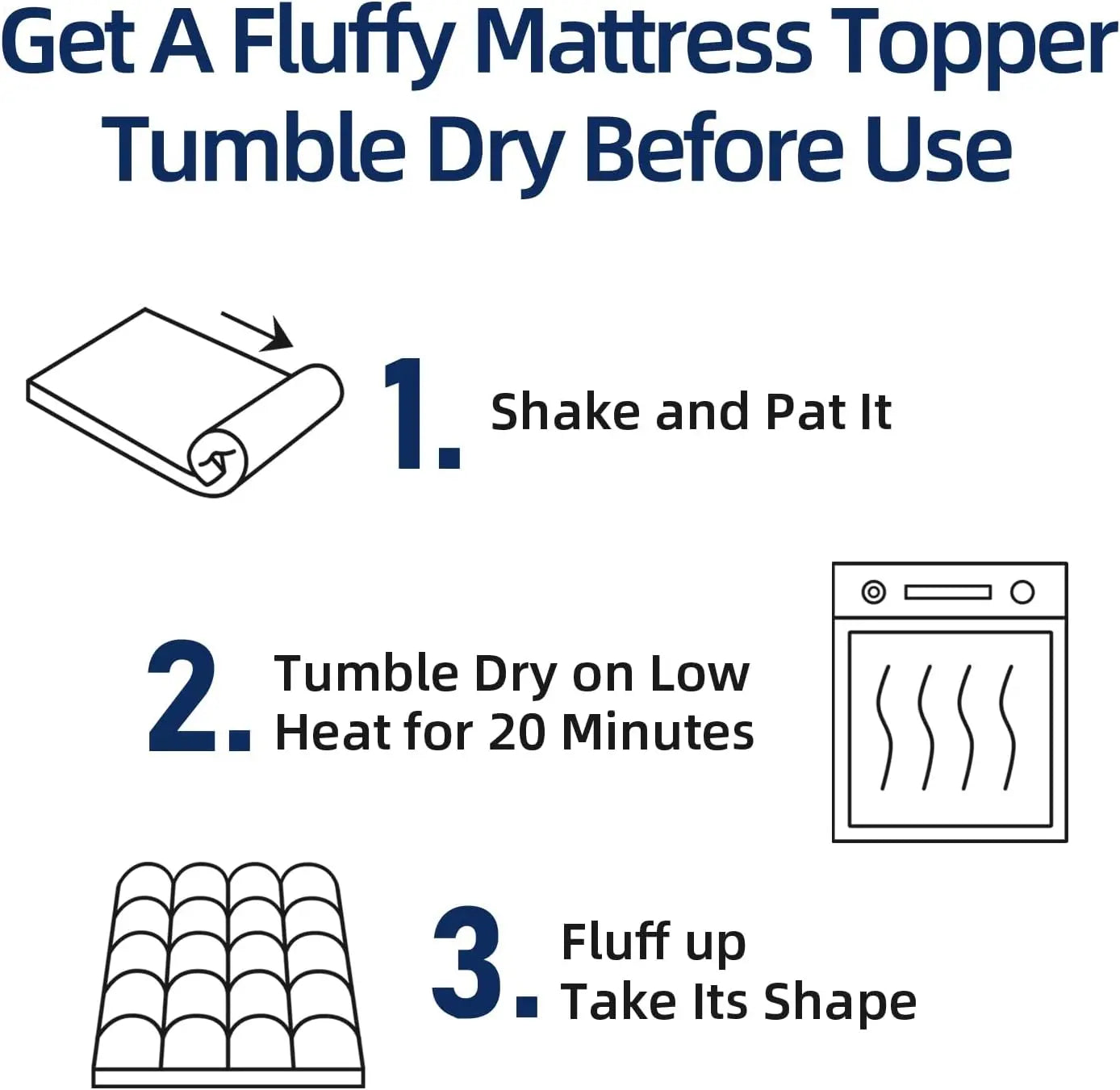 Get A Fluffy Mattress Topper
Tumble Dry Before Use

1. Shake and Pat It

2. Tumble Dry on Low Heat for 20 Minutes

3. Fluff up Take Its Shape